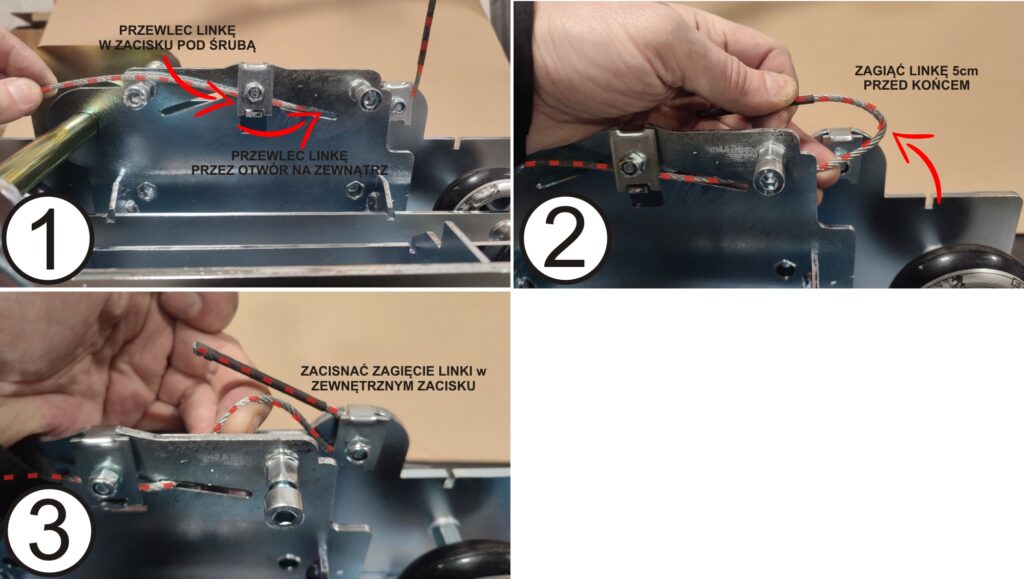 PRZEWLEC LINKĘ
W ZACISKU POD ŚRUBĄ

PRZEWLEC LINKĘ
PRZEZ OTWÓR NA ZEWNĄTRZ

1

ZAGIĄĆ LINKĘ 5cm
PRZED KOŃCEM

2

ZACISNAĆ ZAGIĘCIE LINKI w
ZEWNĘTRZNYM ZACISKU

3